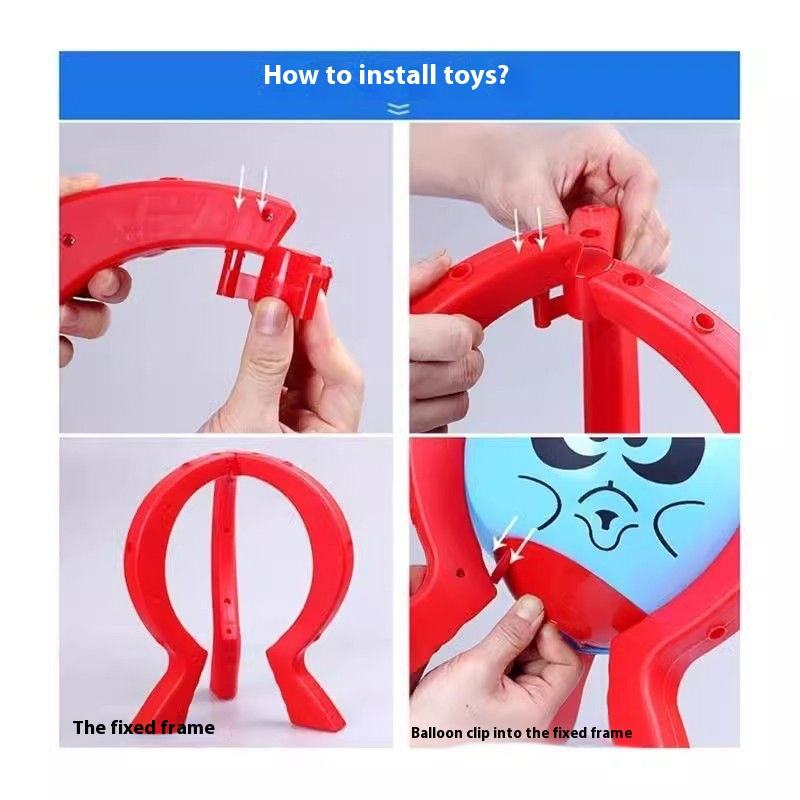 How to install toys?

The fixed frame

Balloon clip into the fixed frame