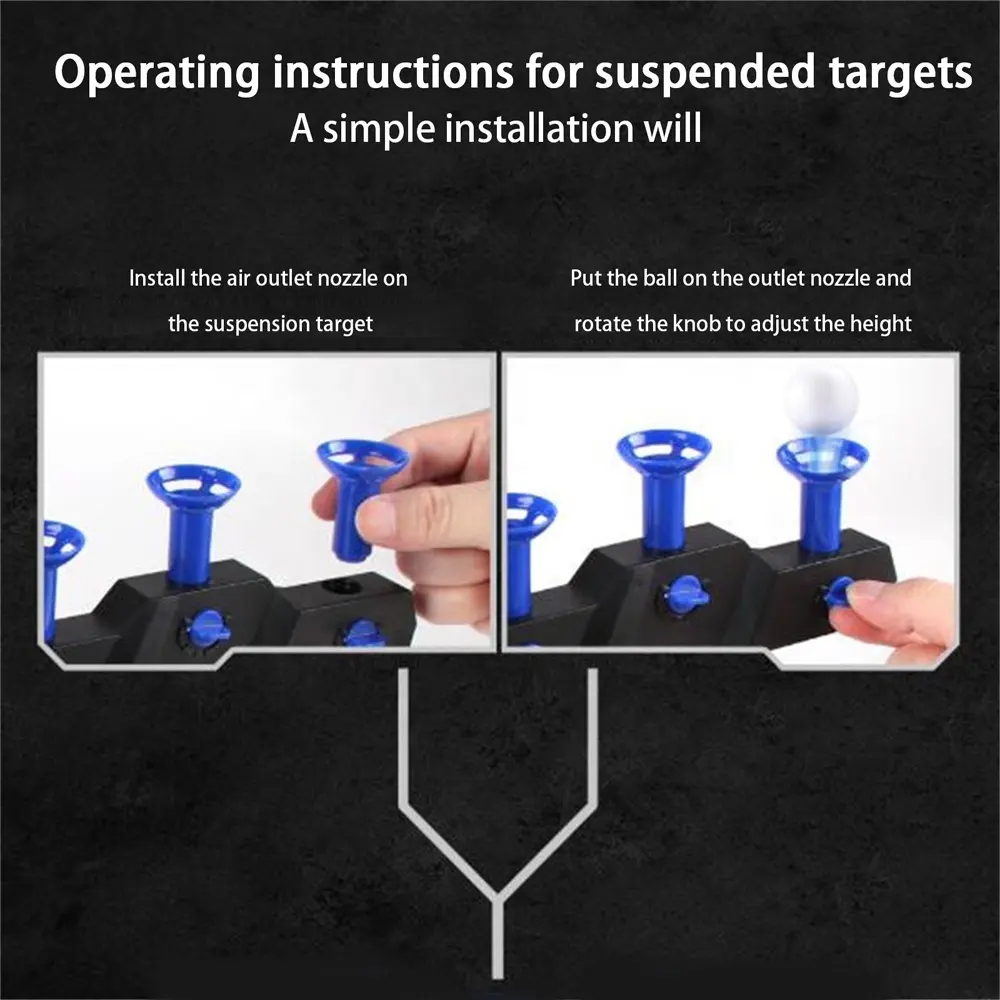 Operating instructions for suspended targets
A simple installation will

Install the air outlet nozzle on the suspension target

Put the ball on the outlet nozzle and rotate the knob to adjust the height