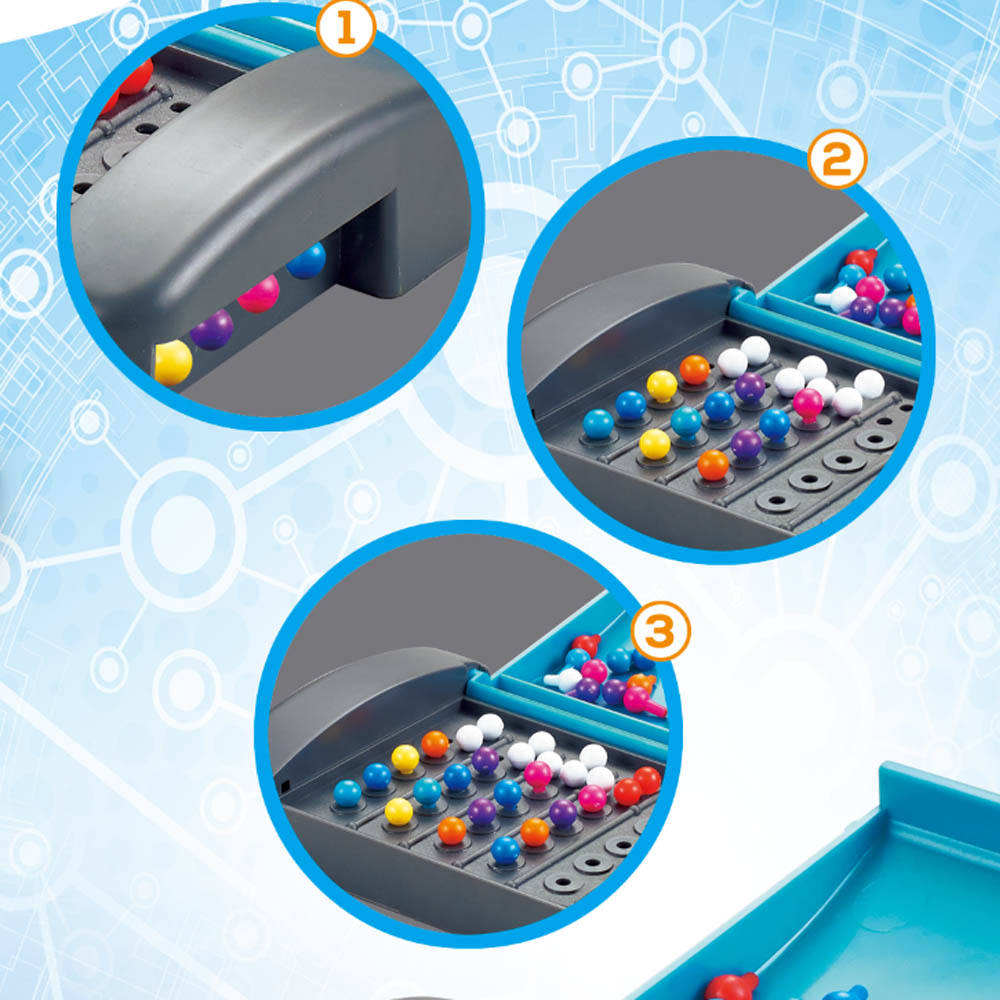 1

2

3