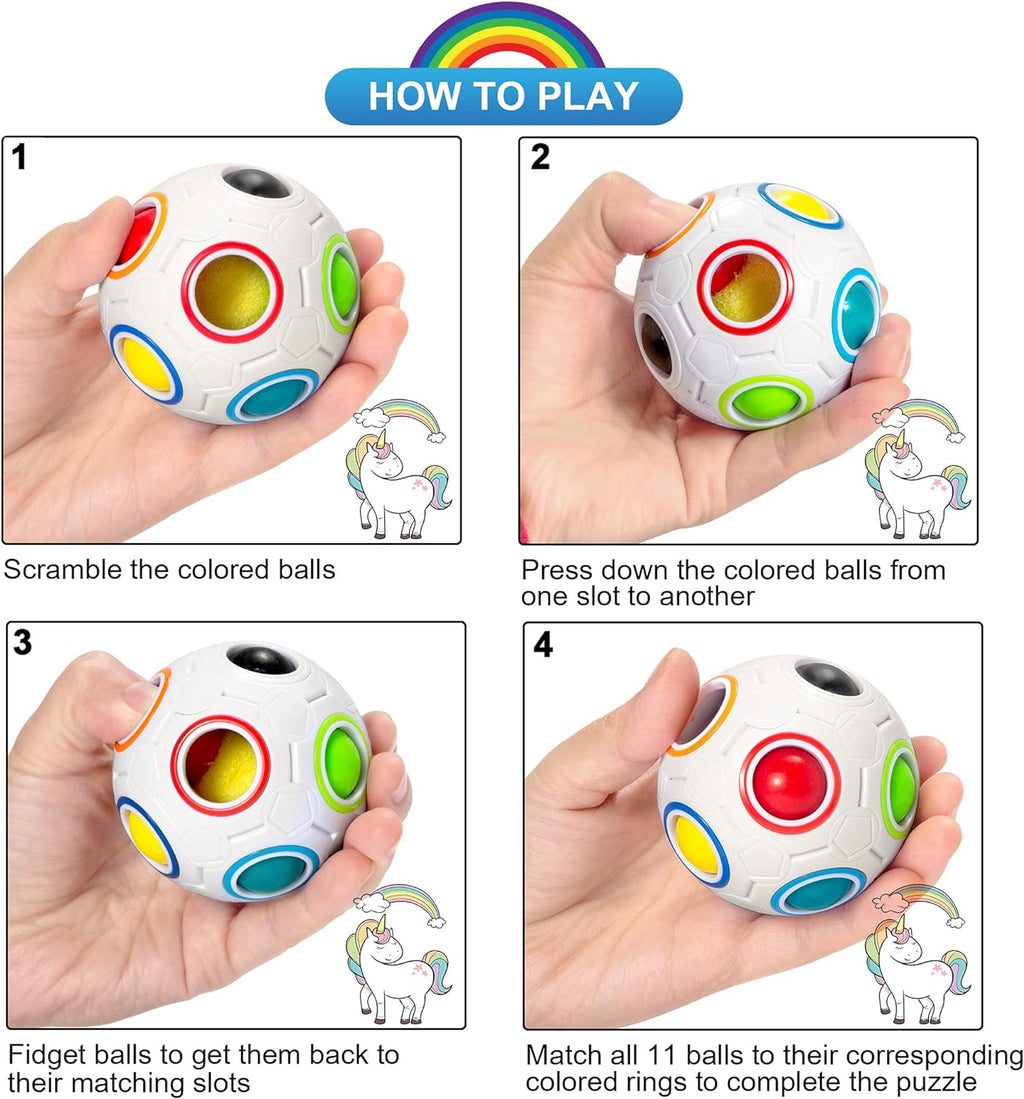 HOW TO PLAY

1

Scramble the colored balls

2

Press down the colored balls from one slot to another

3

Fidget balls to get them back to their matching slots

4

Match all 11 balls to their corresponding colored rings to complete the puzzle